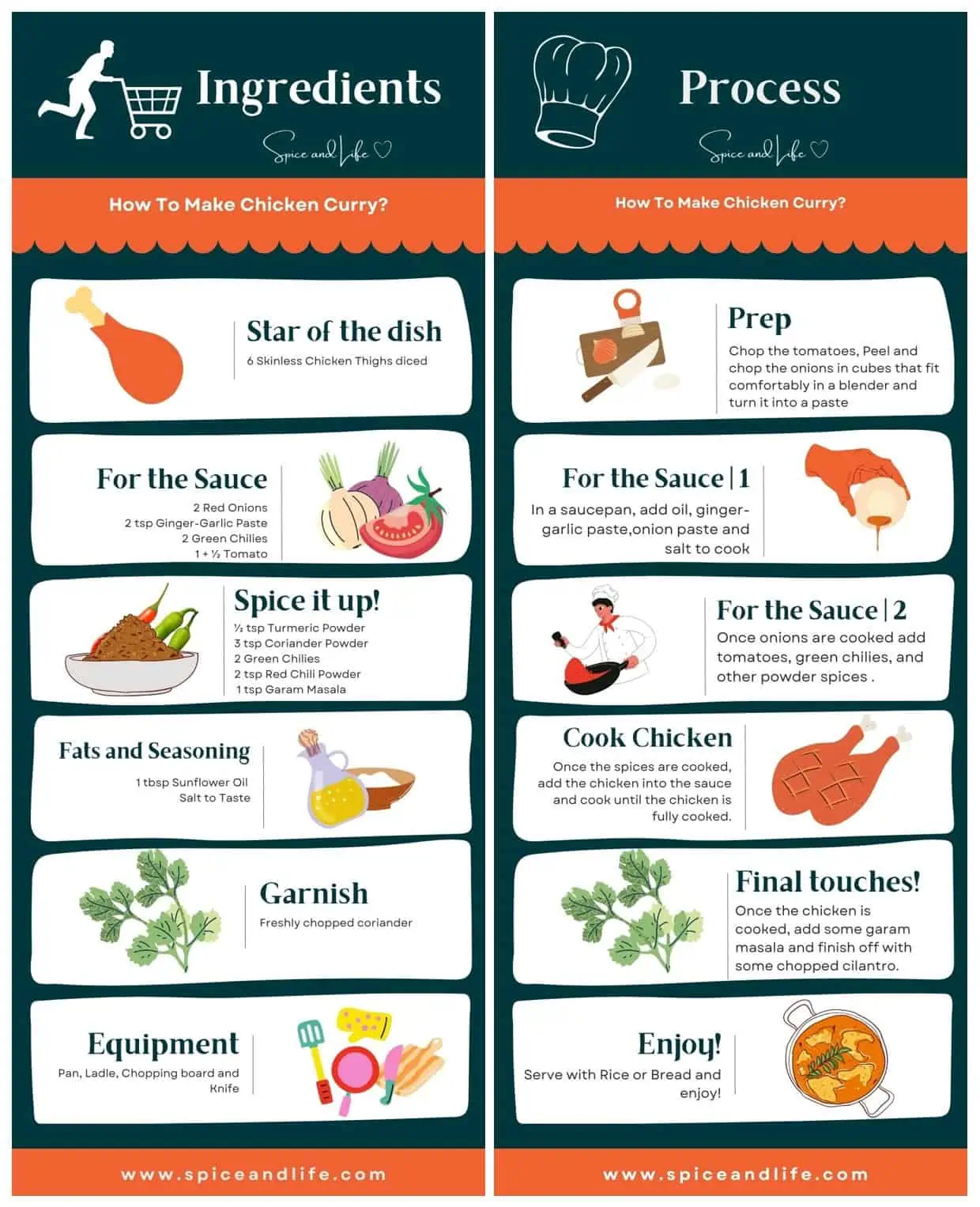 Ingredients

Spice and Life ♡

How To Make Chicken Curry?

Star of the dish

6 Skinless Chicken Thighs diced

For the Sauce

2 Red Onions
2 tsp Ginger-Garlic Paste
2 Green Chilies
1 + ½ Tomato

Spice it up!

½ tsp Turmeric Powder
3 tsp Coriander Powder
2 Green Chilies
2 tsp Red Chili Powder
1 tsp Garam Masala

Fats and Seasoning

1 tbsp Sunflower Oil
Salt to Taste

Garnish

Freshly chopped coriander

Equipment

Pan, Ladle, Chopping board and Knife

www.spiceandlife.com

Process

Spice and Life ♡

How To Make Chicken Curry?

Prep

Chop the tomatoes, Peel and chop the onions in cubes that fit comfortably in a blender and turn it into a paste

For the Sauce | 1

In a saucepan, add oil, ginger-garlic paste,onion paste and salt to cook

For the Sauce | 2

Once onions are cooked add tomatoes, green chilies, and other powder spices .

Cook Chicken

Once the spices are cooked, add the chicken into the sauce and cook until the chicken is fully cooked.

Final touches!

Once the chicken is cooked, add some garam masala and finish off with some chopped cilantro.

Enjoy!

Serve with Rice or Bread and enjoy!

www.spiceandlife.com